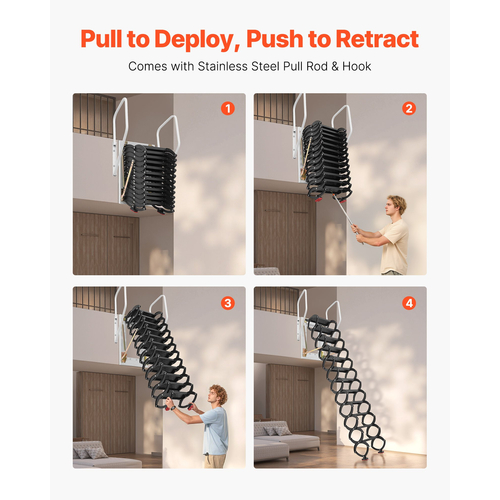 Pull to Deploy, Push to Retract

Comes with Stainless Steel Pull Rod & Hook

1

2

3

4