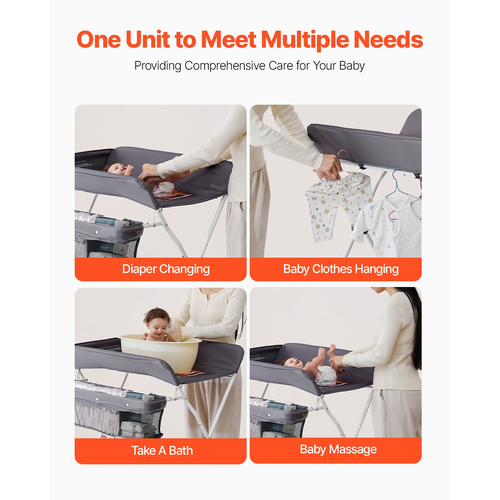 One Unit to Meet Multiple Needs

Providing Comprehensive Care for Your Baby

Diaper Changing

Baby Clothes Hanging

Take A Bath

Baby Massage