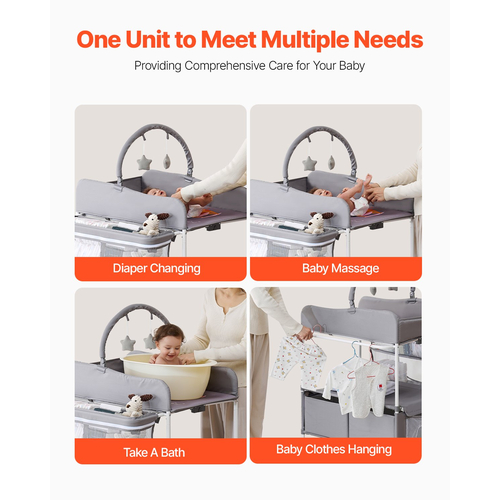 One Unit to Meet Multiple Needs

Providing Comprehensive Care for Your Baby

Diaper Changing

Baby Massage

Take A Bath

Baby Clothes Hanging