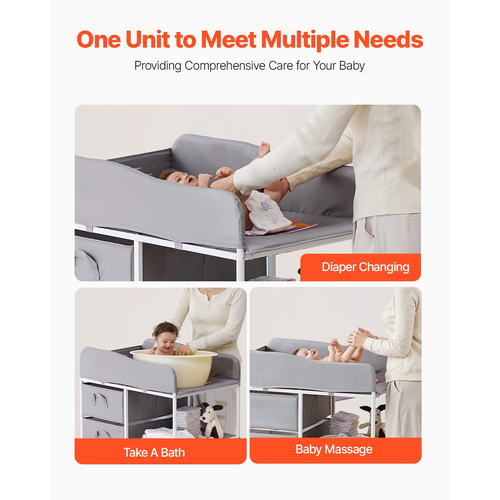 One Unit to Meet Multiple Needs

Providing Comprehensive Care for Your Baby

Diaper Changing

Take A Bath

Baby Massage