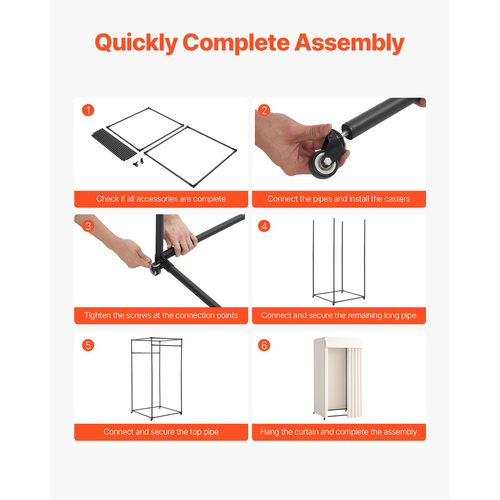 Quickly Complete Assembly

1

Check if all accessories are complete

2

Connect the pipes and install the casters

3

Tighten the screws at the connection points

4

Connect and secure the remaining long pipe

5

Connect and secure the top pipe

6

Hang the curtain and complete the assembly