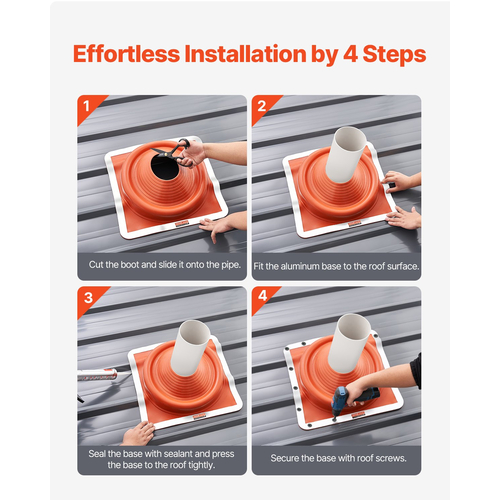 Effortless Installation by 4 Steps

1

Cut the boot and slide it onto the pipe.

2

Fit the aluminum base to the roof surface.

3

Seal the base with sealant and press the base to the roof tightly.

4

Secure the base with roof screws.