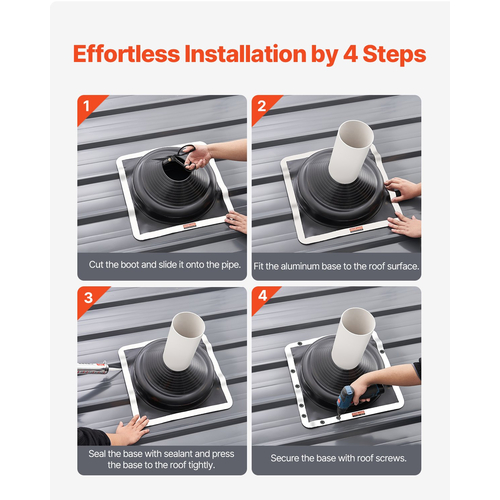 Effortless Installation by 4 Steps

1

Cut the boot and slide it onto the pipe.

2

Fit the aluminum base to the roof surface.

3

Seal the base with sealant and press the base to the roof tightly.

4

Secure the base with roof screws.