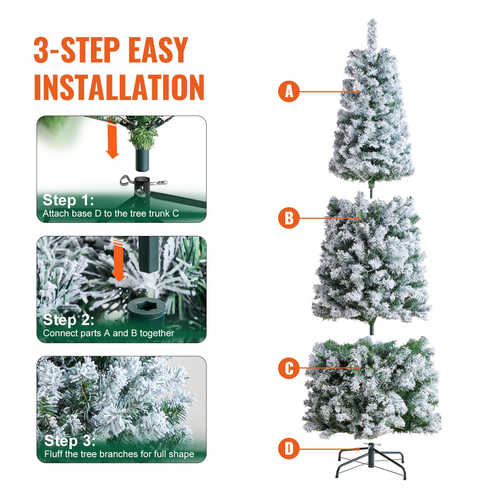 3-STEP EASY INSTALLATION

Step 1:
Attach base D to the tree trunk C

Step 2:
Connect parts A and B together

Step 3:
Fluff the tree branches for full shape

A

B

C

D