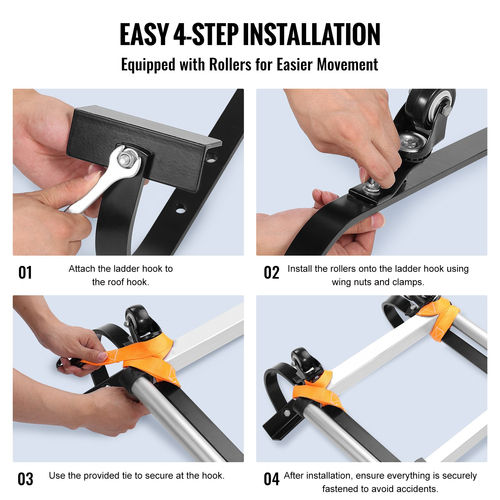 EASY 4-STEP INSTALLATION

Equipped with Rollers for Easier Movement

01 Attach the ladder hook to the roof hook.

02 Install the rollers onto the ladder hook using wing nuts and clamps.

03 Use the provided tie to secure at the hook.

04 After installation, ensure everything is securely fastened to avoid accidents.