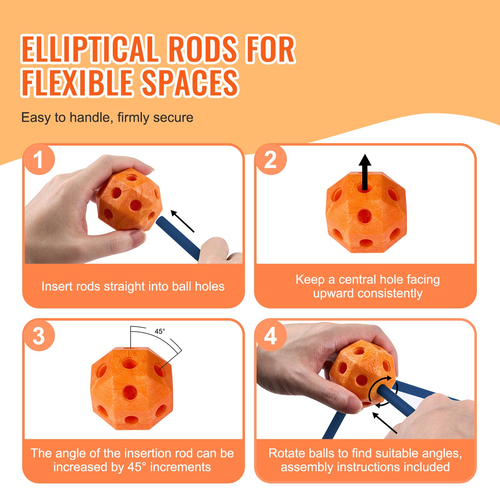 ELLIPTICAL RODS FOR FLEXIBLE SPACES

Easy to handle, firmly secure

1

Insert rods straight into ball holes

2

Keep a central hole facing upward consistently

3

45°

The angle of the insertion rod can be increased by 45° increments

4

Rotate balls to find suitable angles, assembly instructions included