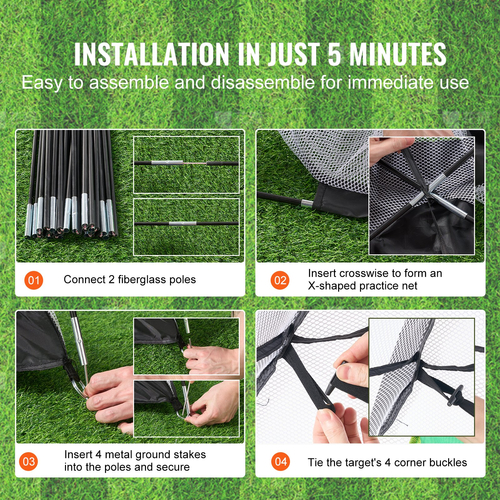 INSTALLATION IN JUST 5 MINUTES
Easy to assemble and disassemble for immediate use

01 Connect 2 fiberglass poles

02 Insert crosswise to form an X-shaped practice net

03 Insert 4 metal ground stakes into the poles and secure

04 Tie the target's 4 corner buckles