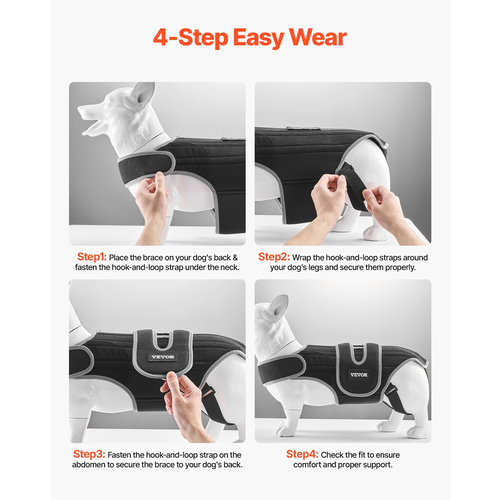 4-Step Easy Wear

Step1: Place the brace on your dog's back & fasten the hook-and-loop strap under the neck.

Step2: Wrap the hook-and-loop straps around your dog's legs and secure them properly.

VEVOR

Step3: Fasten the hook-and-loop strap on the abdomen to secure the brace to your dog's back.

VEVOR

Step4: Check the fit to ensure comfort and proper support.