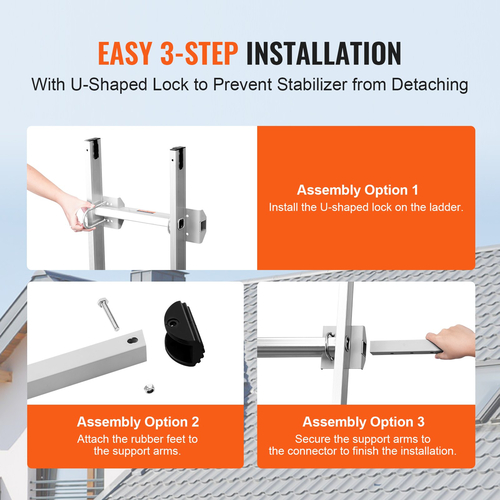 EASY 3-STEP INSTALLATION

With U-Shaped Lock to Prevent Stabilizer from Detaching

Assembly Option 1
Install the U-shaped lock on the ladder.

Assembly Option 2
Attach the rubber feet to the support arms.

Assembly Option 3
Secure the support arms to the connector to finish the installation.