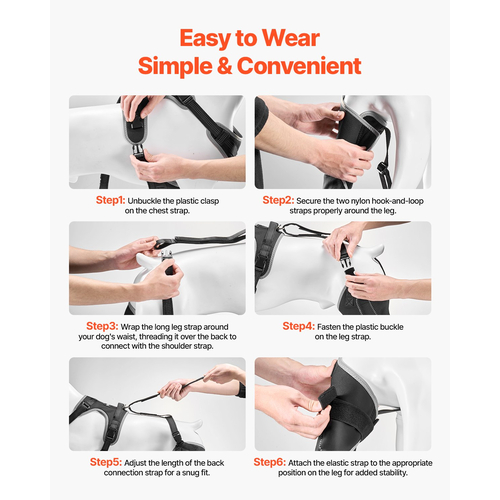 Easy to Wear
Simple & Convenient

Step1: Unbuckle the plastic clasp on the chest strap.

Step2: Secure the two nylon hook-and-loop straps properly around the leg.

Step3: Wrap the long leg strap around your dog's waist, threading it over the back to connect with the shoulder strap.

Step4: Fasten the plastic buckle on the leg strap.

Step5: Adjust the length of the back connection strap for a snug fit.

Step6: Attach the elastic strap to the appropriate position on the leg for added stability.