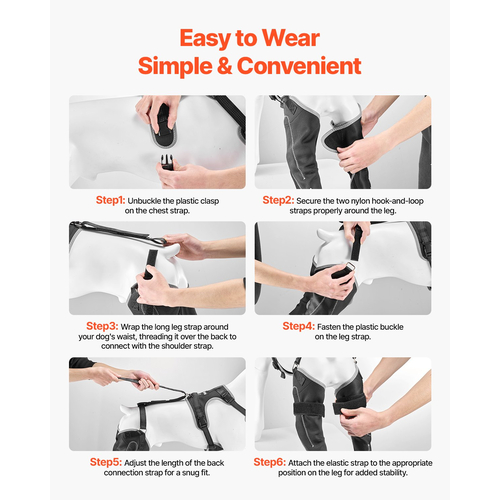 Easy to Wear
Simple & Convenient

Step1: Unbuckle the plastic clasp on the chest strap.

Step2: Secure the two nylon hook-and-loop straps properly around the leg.

Step3: Wrap the long leg strap around your dog's waist, threading it over the back to connect with the shoulder strap.

Step4: Fasten the plastic buckle on the leg strap.

Step5: Adjust the length of the back connection strap for a snug fit.

Step6: Attach the elastic strap to the appropriate position on the leg for added stability.