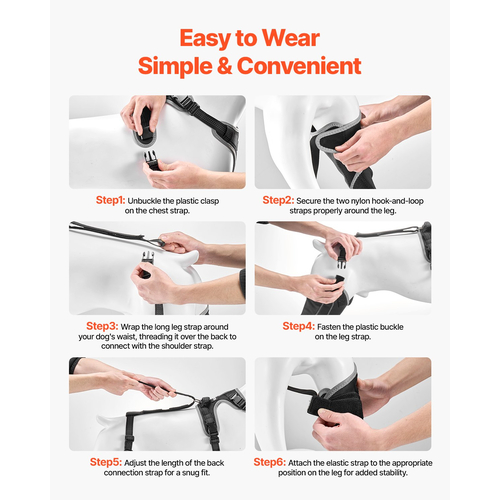 Easy to Wear
Simple & Convenient

Step1: Unbuckle the plastic clasp on the chest strap.

Step2: Secure the two nylon hook-and-loop straps properly around the leg.

Step3: Wrap the long leg strap around your dog's waist, threading it over the back to connect with the shoulder strap.

Step4: Fasten the plastic buckle on the leg strap.

Step5: Adjust the length of the back connection strap for a snug fit.

Step6: Attach the elastic strap to the appropriate position on the leg for added stability.