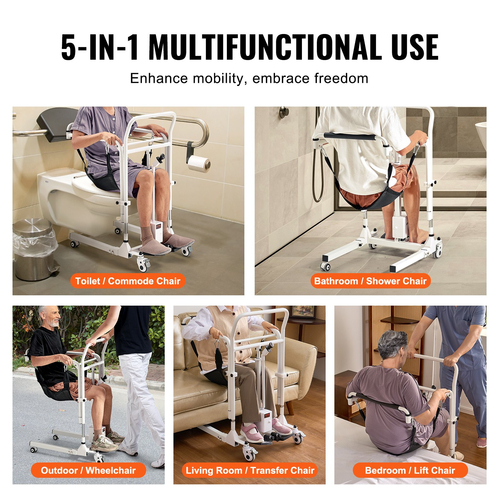 5-IN-1 MULTIFUNCTIONAL USE

Enhance mobility, embrace freedom

Toilet / Commode Chair

Bathroom / Shower Chair

Outdoor / Wheelchair

Living Room / Transfer Chair

Bedroom / Lift Chair