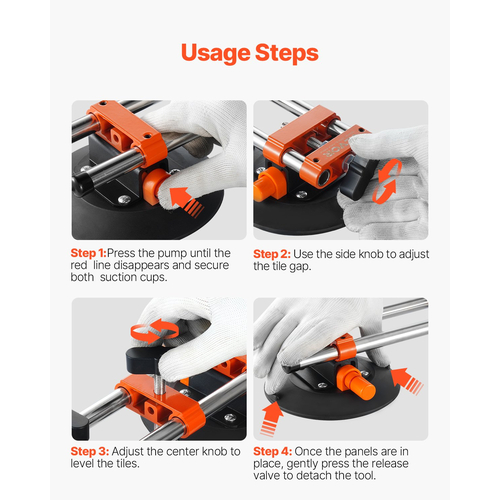 Usage Steps

Step 1:Press the pump until the red line disappears and secure both suction cups.

Step 2: Use the side knob to adjust the tile gap.

Step 3: Adjust the center knob to level the tiles.

Step 4: Once the panels are in place, gently press the release valve to detach the tool.