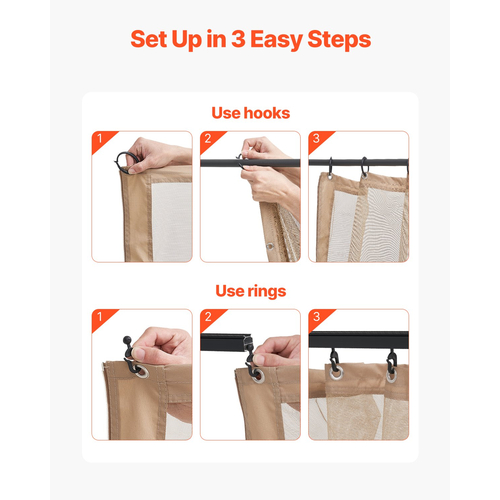 Set Up in 3 Easy Steps

Use hooks

1

2

3

Use rings

1

2

3