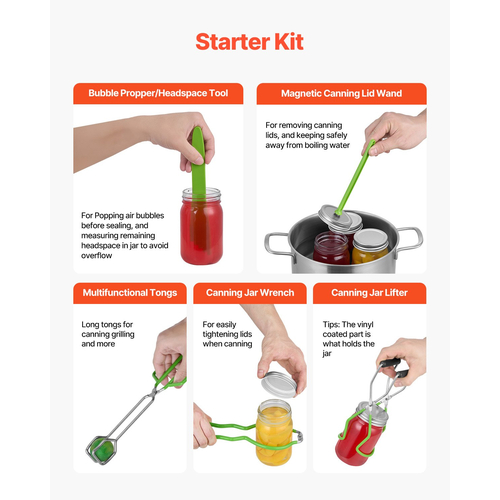 Starter Kit

Bubble Propper/Headspace Tool

For Popping air bubbles before sealing, and measuring remaining headspace in jar to avoid overflow

Magnetic Canning Lid Wand

For removing canning lids, and keeping safely away from boiling water

Multifunctional Tongs

Long tongs for canning grilling and more

Canning Jar Wrench

For easily tightening lids when canning

Canning Jar Lifter

Tips: The vinyl coated part is what holds the jar