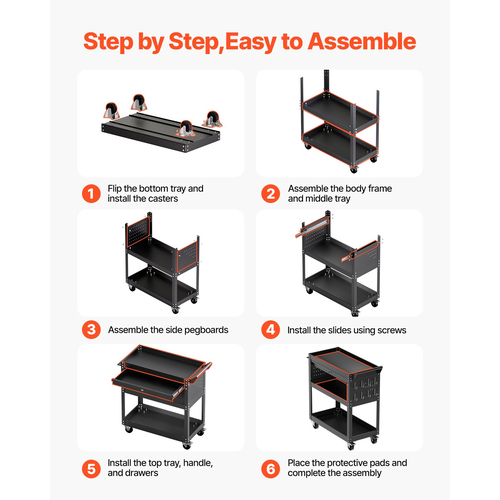 Step by Step,Easy to Assemble

1 Flip the bottom tray and install the casters

2 Assemble the body frame and middle tray

3 Assemble the side pegboards

4 Install the slides using screws

5 Install the top tray, handle, and drawers

6 Place the protective pads and complete the assembly