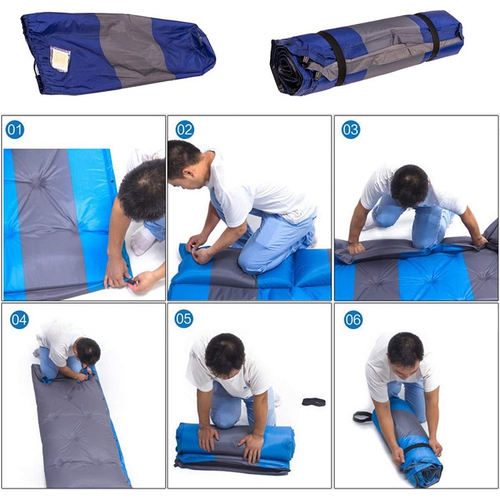 01

02

03

04

05

06