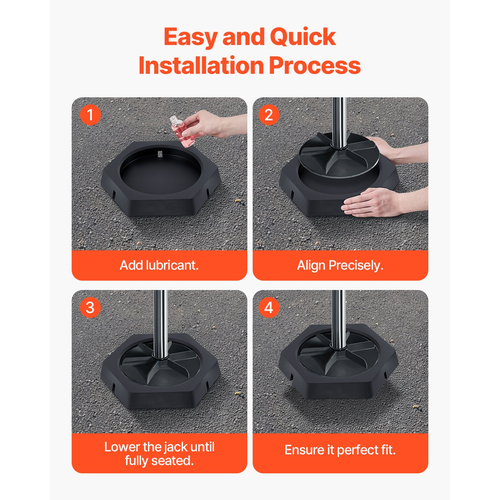 Easy and Quick Installation Process

1

Add lubricant.

2

Align Precisely.

3

Lower the jack until fully seated.

4

Ensure it perfect fit.