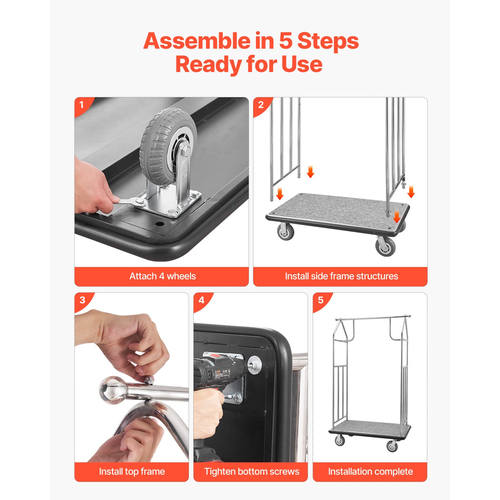 Assemble in 5 Steps
Ready for Use

1
Attach 4 wheels

2
Install side frame structures

3
Install top frame

4
Tighten bottom screws

5
Installation complete