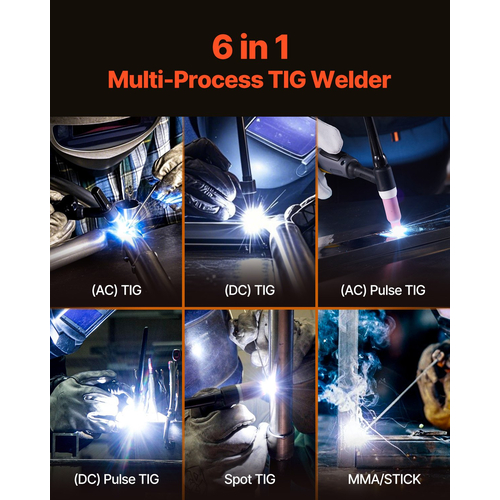 6 in 1
Multi-Process TIG Welder

(AC) TIG

(DC) TIG

(AC) Pulse TIG

(DC) Pulse TIG

Spot TIG

MMA/STICK