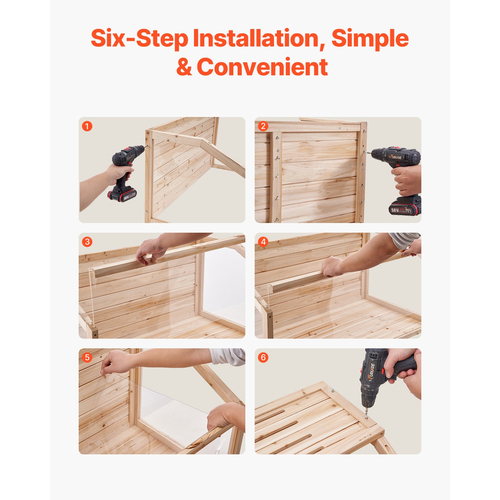 Six-Step Installation, Simple & Convenient

1

2

3

4

5

6