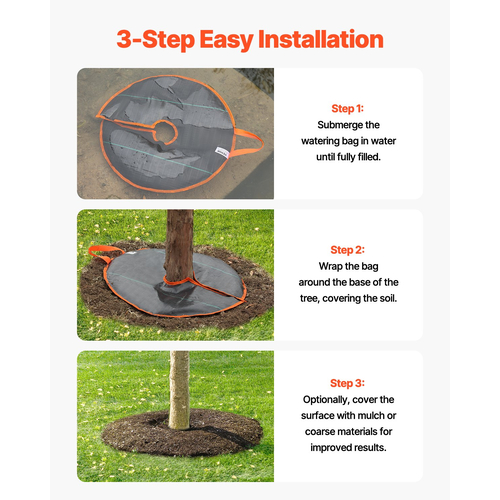 3-Step Easy Installation

Step 1:
Submerge the watering bag in water until fully filled.

Step 2:
Wrap the bag around the base of the tree, covering the soil.

Step 3:
Optionally, cover the surface with mulch or coarse materials for improved results.