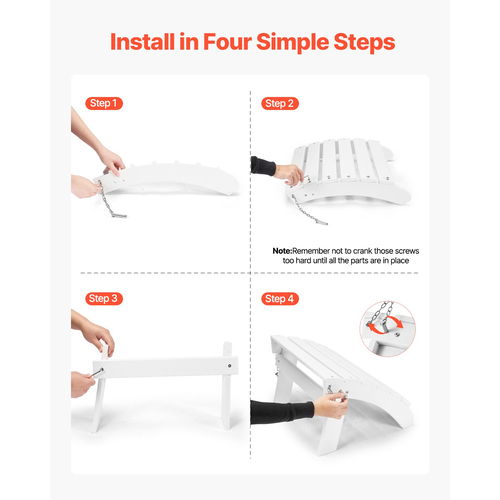 Install in Four Simple Steps

Step 1

Step 2

Note:Remember not to crank those screws too hard until all the parts are in place

Step 3

Step 4