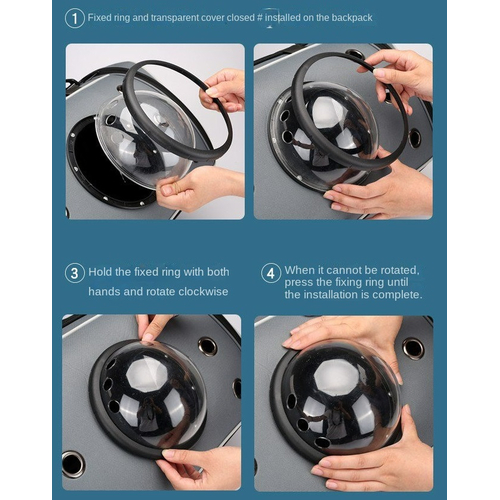 1 Fixed ring and transparent cover closed # installed on the backpack

3 Hold the fixed ring with both hands and rotate clockwise

4 When it cannot be rotated, press the fixing ring until the installation is complete.