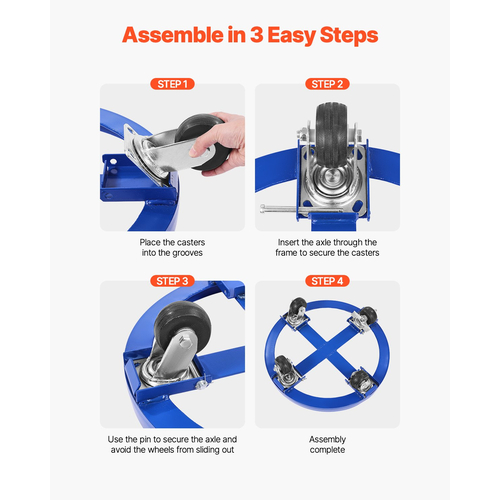 Assemble in 3 Easy Steps

STEP 1

Place the casters into the grooves

STEP 2

Insert the axle through the frame to secure the casters

STEP 3

Use the pin to secure the axle and avoid the wheels from sliding out

STEP 4

Assembly complete