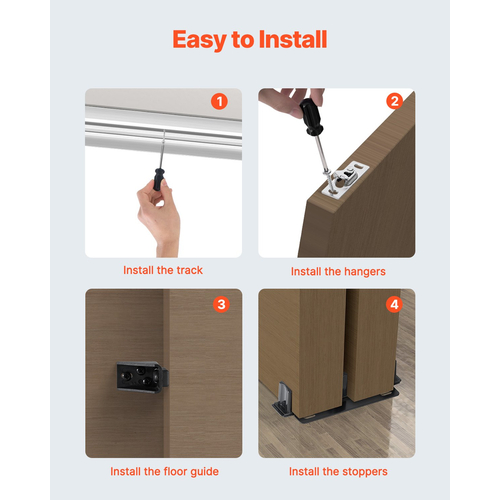 Easy to Install

1

Install the track

2

Install the hangers

3

Install the floor guide

4

Install the stoppers