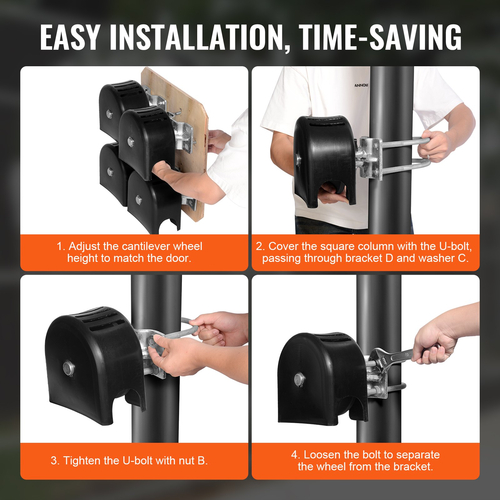 EASY INSTALLATION, TIME-SAVING

1. Adjust the cantilever wheel height to match the door.

2. Cover the square column with the U-bolt, passing through bracket D and washer C.

3. Tighten the U-bolt with nut B.

4. Loosen the bolt to separate the wheel from the bracket.