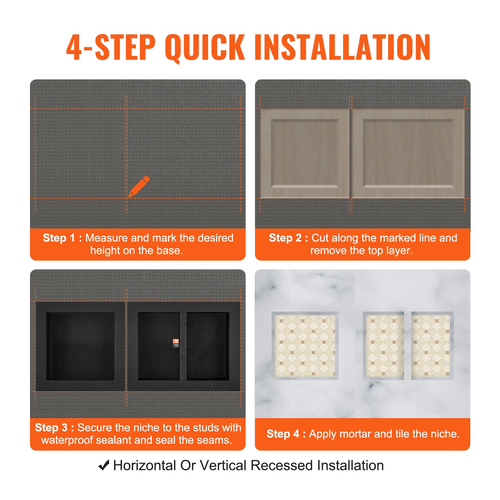 4-STEP QUICK INSTALLATION

Step 1 : Measure and mark the desired height on the base.

Step 2 : Cut along the marked line and remove the top layer.

Step 3 : Secure the niche to the studs with waterproof sealant and seal the seams.

Step 4 : Apply mortar and tile the niche.

✔ Horizontal Or Vertical Recessed Installation