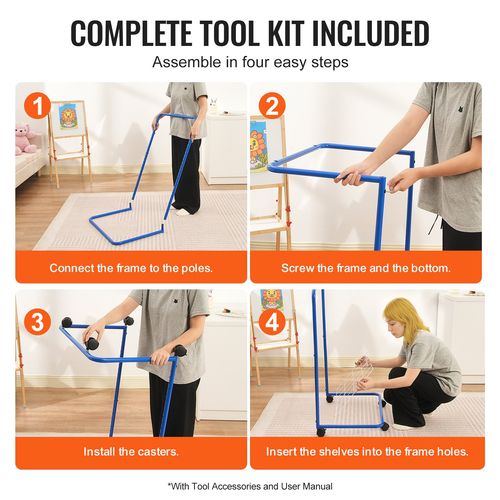 COMPLETE TOOL KIT INCLUDED

Assemble in four easy steps

1

Connect the frame to the poles.

2

Screw the frame and the bottom.

3

Install the casters.

4

Insert the shelves into the frame holes.

*With Tool Accessories and User Manual