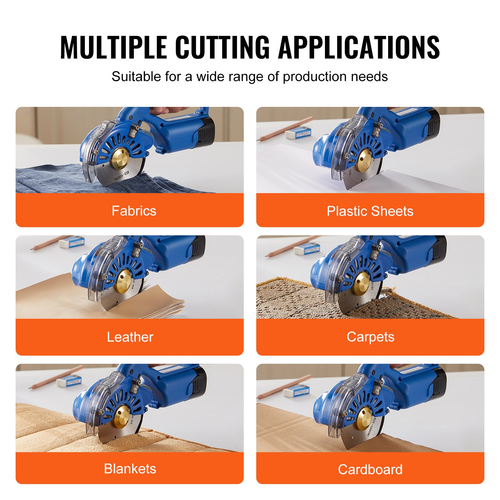 MULTIPLE CUTTING APPLICATIONS

Suitable for a wide range of production needs

Fabrics

Plastic Sheets

Leather

Carpets

Blankets

Cardboard