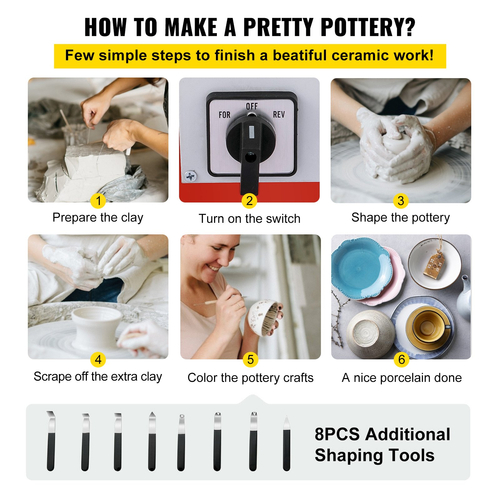 HOW TO MAKE A PRETTY POTTERY?

Few simple steps to finish a beatiful ceramic work!

FOR OFF REV

1
Prepare the clay

2
Turn on the switch

3
Shape the pottery

4
Scrape off the extra clay

5
Color the pottery crafts

6
A nice porcelain done

8PCS Additional Shaping Tools