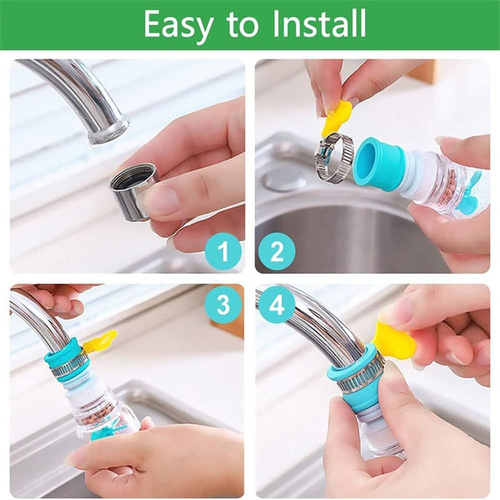 Easy to Install

1

2

3

4