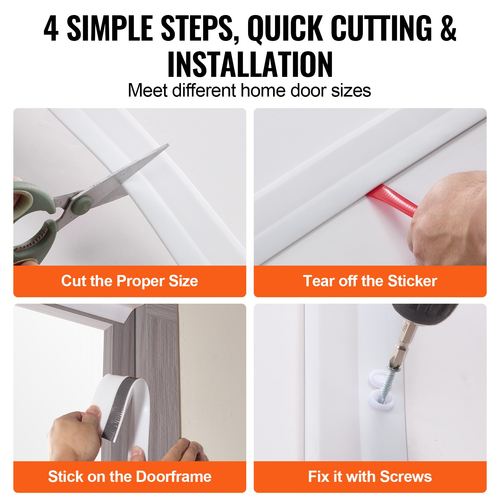 4 SIMPLE STEPS, QUICK CUTTING & INSTALLATION

Meet different home door sizes

Cut the Proper Size

Tear off the Sticker

Stick on the Doorframe

Fix it with Screws