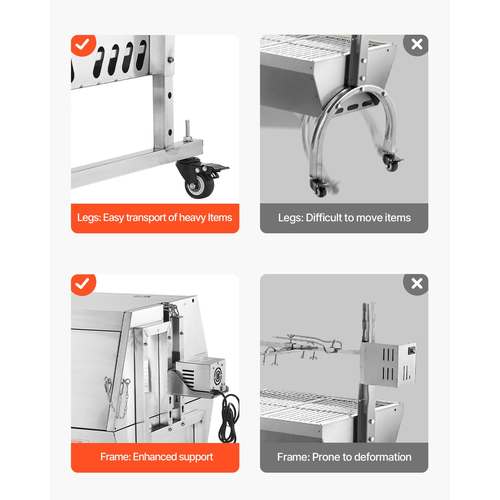 Legs: Easy transport of heavy Items

Legs: Difficult to move items

Frame: Enhanced support

Frame: Prone to deformation