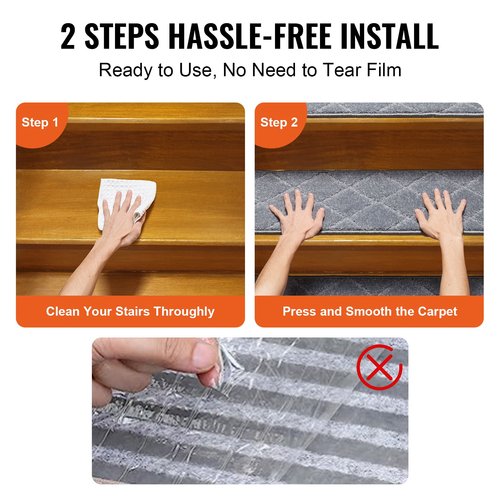 2 STEPS HASSLE-FREE INSTALL

Ready to Use, No Need to Tear Film

Step 1

Clean Your Stairs Throughly

Step 2

Press and Smooth the Carpet