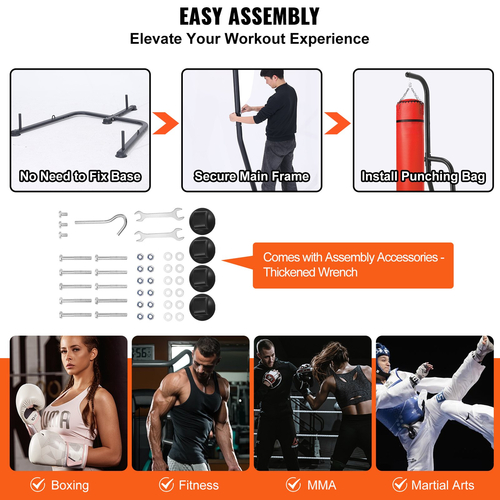 EASY ASSEMBLY
Elevate Your Workout Experience

No Need to Fix Base

Secure Main Frame

Install Punching Bag

Comes with Assembly Accessories - Thickened Wrench

MMA

Boxing

Fitness

MMA

Martial Arts