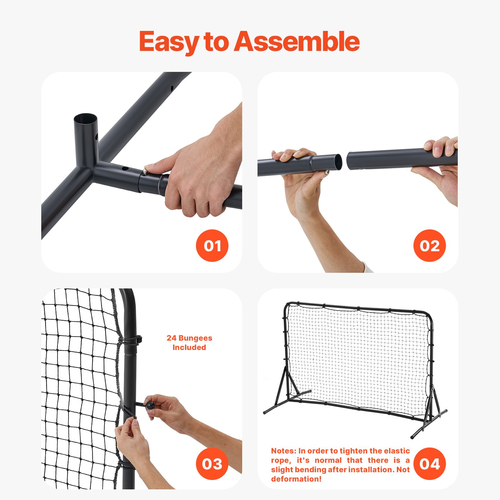 Easy to Assemble

01

02

24 Bungees Included

03

Notes: In order to tighten the elastic rope, it's normal that there is a slight bending after installation. Not deformation!

04