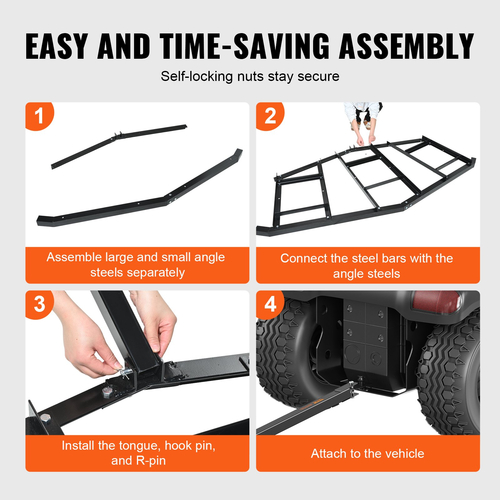 EASY AND TIME-SAVING ASSEMBLY

Self-locking nuts stay secure

1

Assemble large and small angle steels separately

2

Connect the steel bars with the angle steels

3

Install the tongue, hook pin, and R-pin

4

Attach to the vehicle