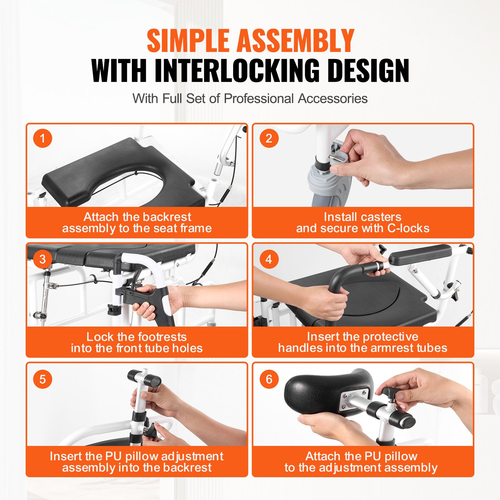 SIMPLE ASSEMBLY
WITH INTERLOCKING DESIGN

With Full Set of Professional Accessories

1
Attach the backrest assembly to the seat frame

2
Install casters and secure with C-locks

3
Lock the footrests into the front tube holes

4
Insert the protective handles into the armrest tubes

5
Insert the PU pillow adjustment assembly into the backrest

6
Attach the PU pillow to the adjustment assembly