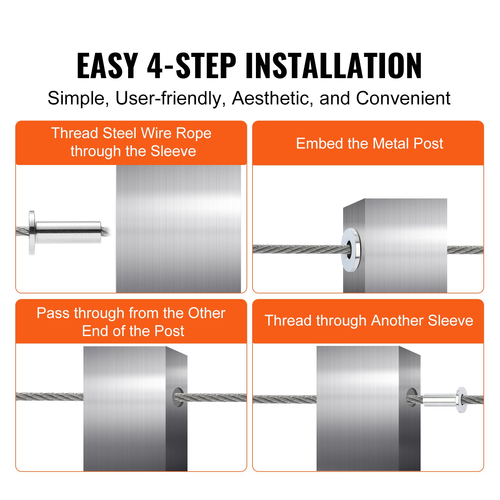 EASY 4-STEP INSTALLATION

Simple, User-friendly, Aesthetic, and Convenient

Thread Steel Wire Rope through the Sleeve

Embed the Metal Post

Pass through from the Other End of the Post

Thread through Another Sleeve