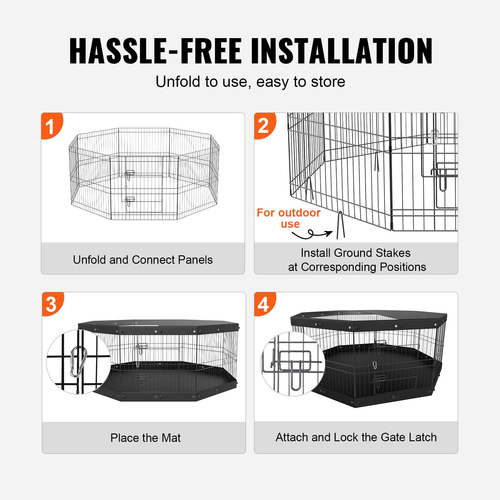 HASSLE-FREE INSTALLATION

Unfold to use, easy to store

1

Unfold and Connect Panels

2

For outdoor use

Install Ground Stakes at Corresponding Positions

3

Place the Mat

4

Attach and Lock the Gate Latch