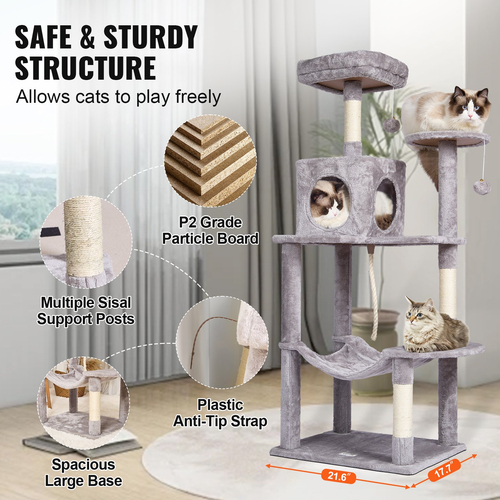 SAFE & STURDY STRUCTURE
Allows cats to play freely

P2 Grade Particle Board

Multiple Sisal Support Posts

Plastic Anti-Tip Strap

Spacious Large Base

21.6"

17.7"