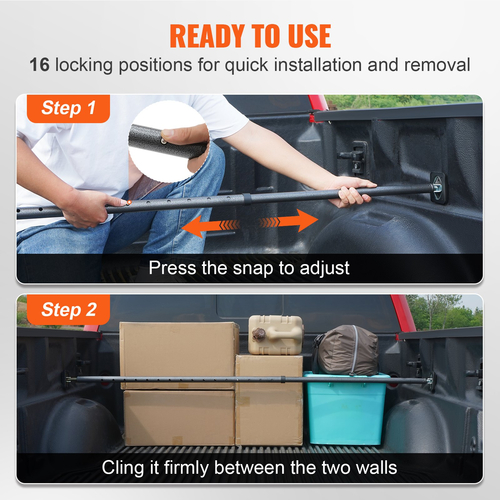 READY TO USE

16 locking positions for quick installation and removal

Step 1

Press the snap to adjust

Step 2

Cling it firmly between the two walls