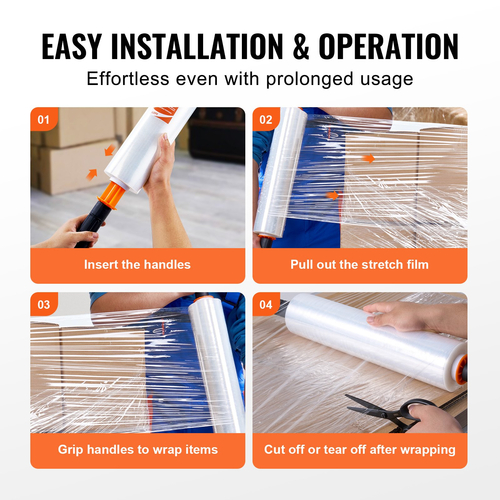 EASY INSTALLATION & OPERATION

Effortless even with prolonged usage

01

Insert the handles

02

Pull out the stretch film

03

Grip handles to wrap items

04

Cut off or tear off after wrapping