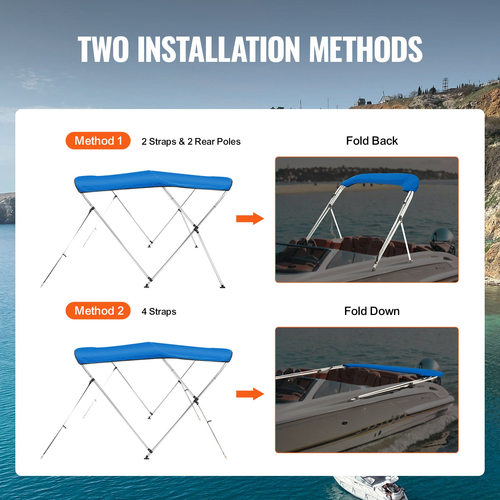 TWO INSTALLATION METHODS

Method 1 2 Straps & 2 Rear Poles

Fold Back

Method 2 4 Straps

Fold Down